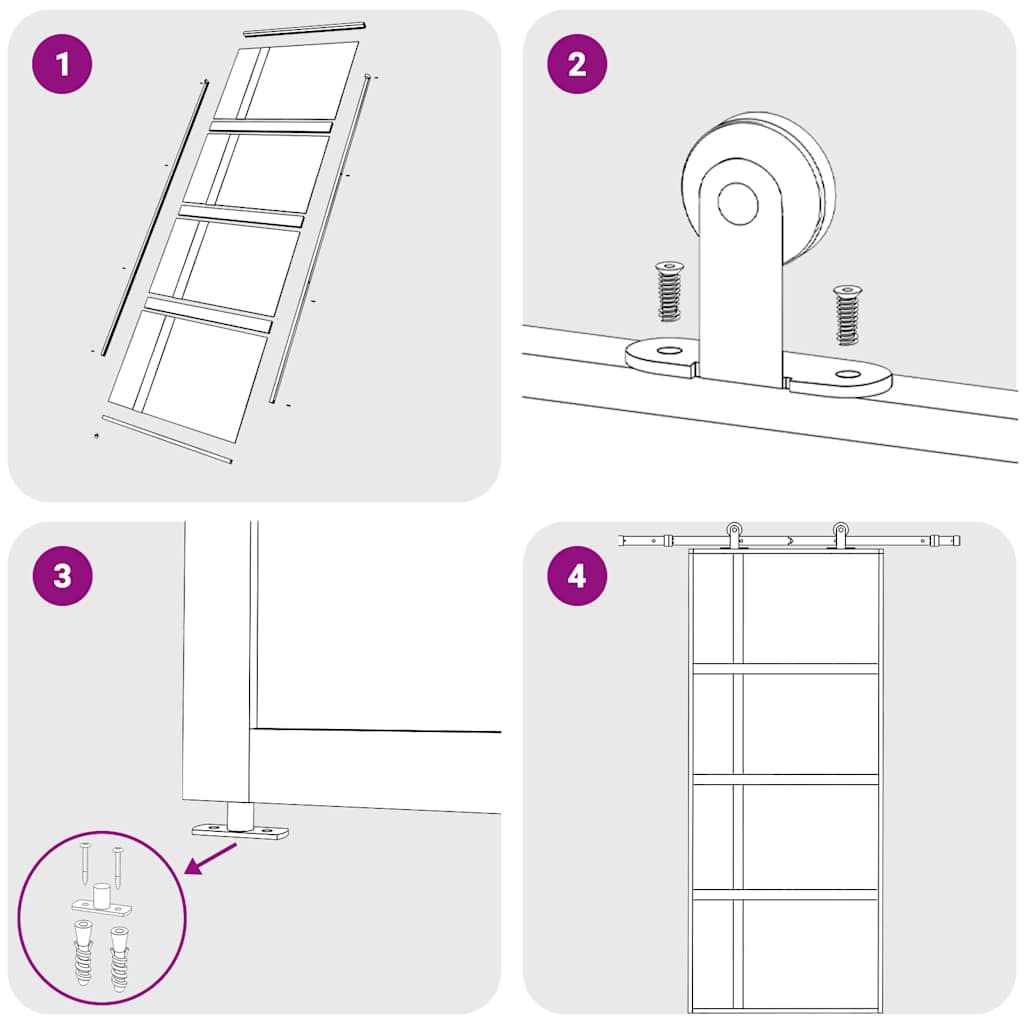 1

2

3

4