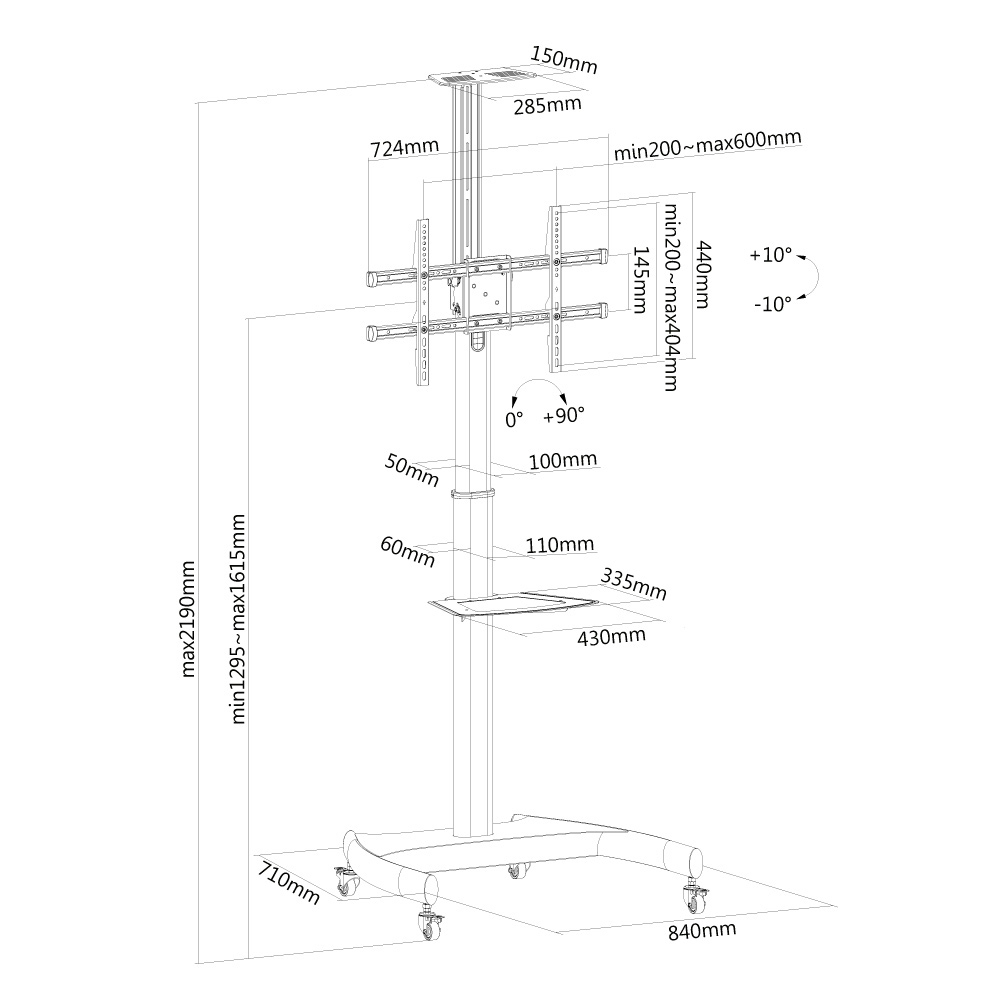 150mm
285mm
724mm
min200~max600mm
440mm
min200~max404mm
145mm
+10°
-10°
0°
+90°
50mm
100mm
60mm
110mm
335mm
430mm
max2190mm
min1295~max1615mm
710mm
840mm